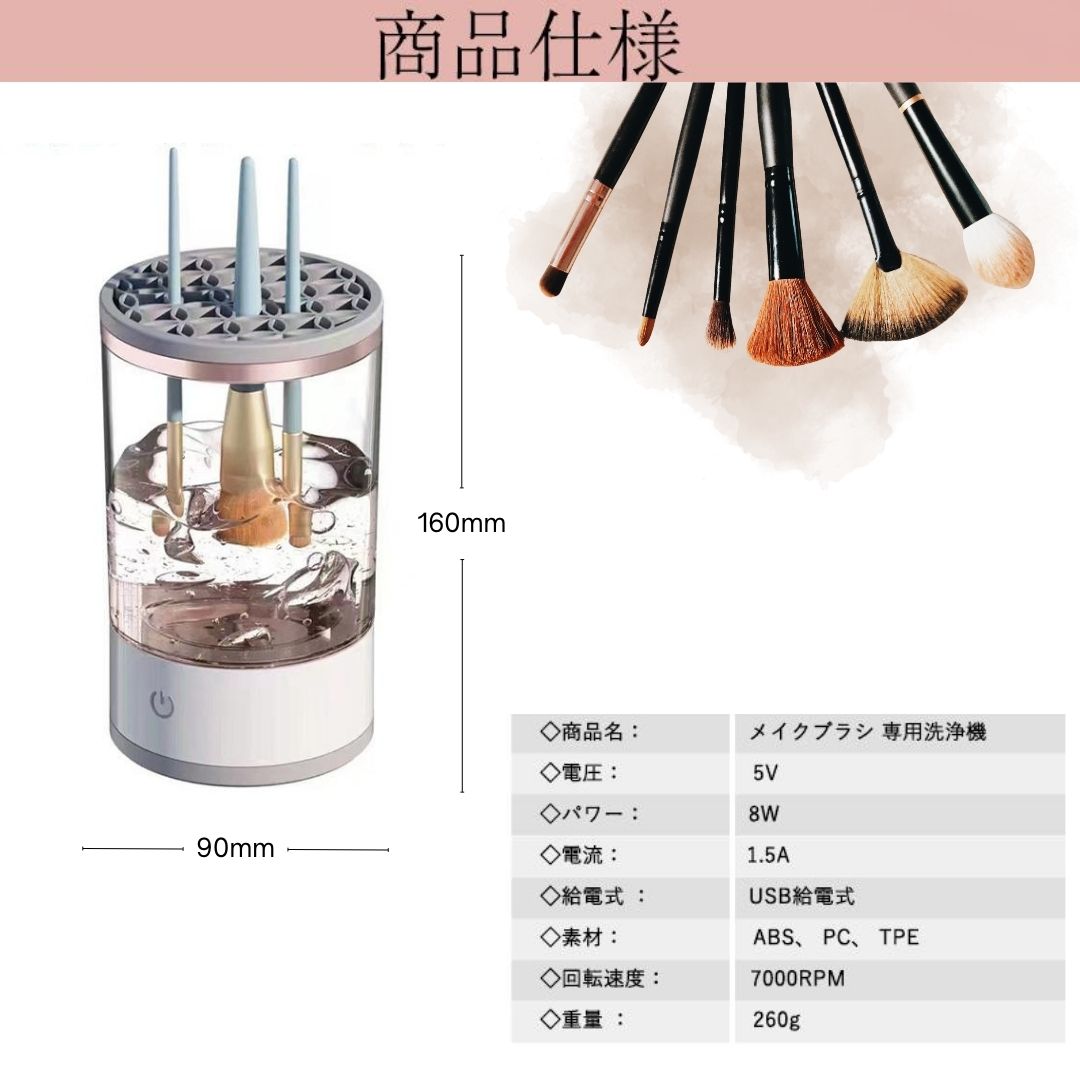 商品仕様

160mm

90mm

| ◇商品名： | メイクブラシ 専用洗浄機 |
|---|---|
| ◇電圧： | 5V |
| ◇パワー： | 8W |
| ◇電流： | 1.5A |
| ◇給電式 ： | USB給電式 |
| ◇素材： | ABS、 PC、 TPE |
| ◇回転速度： | 7000RPM |
| ◇重量 ： | 260g |